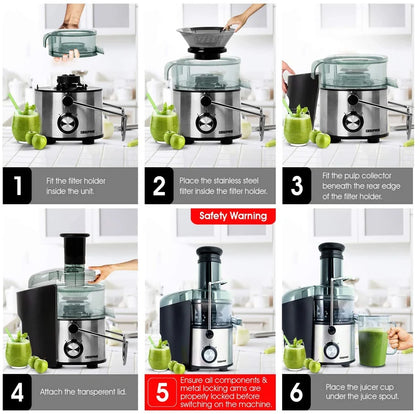 1
Fit the filter holder inside the unit.

2
Place the stainless steel filter inside the filter holder.

3
Fit the pulp collector beneath the rear edge of the filter holder.

4
Attach the transperent lid.

Safety Warning

5
Ensure all components & metal locking arms are properly locked before switching on the machine.

6
Place the juicer cup under the juice spout.